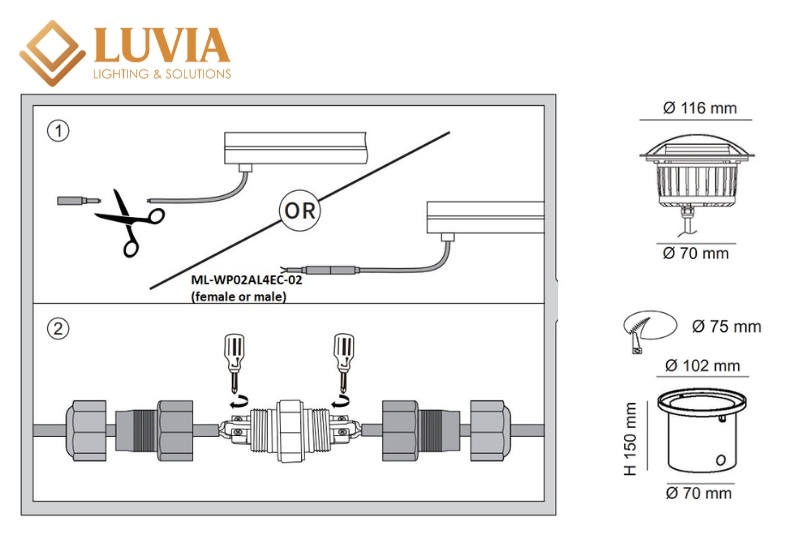 LUVIA
LIGHTING & SOLUTIONS

1

OR

ML-WP02AL4EC-02
(female or male)

2

Ø 116 mm

Ø 70 mm

Ø 75 mm

Ø 102 mm

H 150 mm

Ø 70 mm